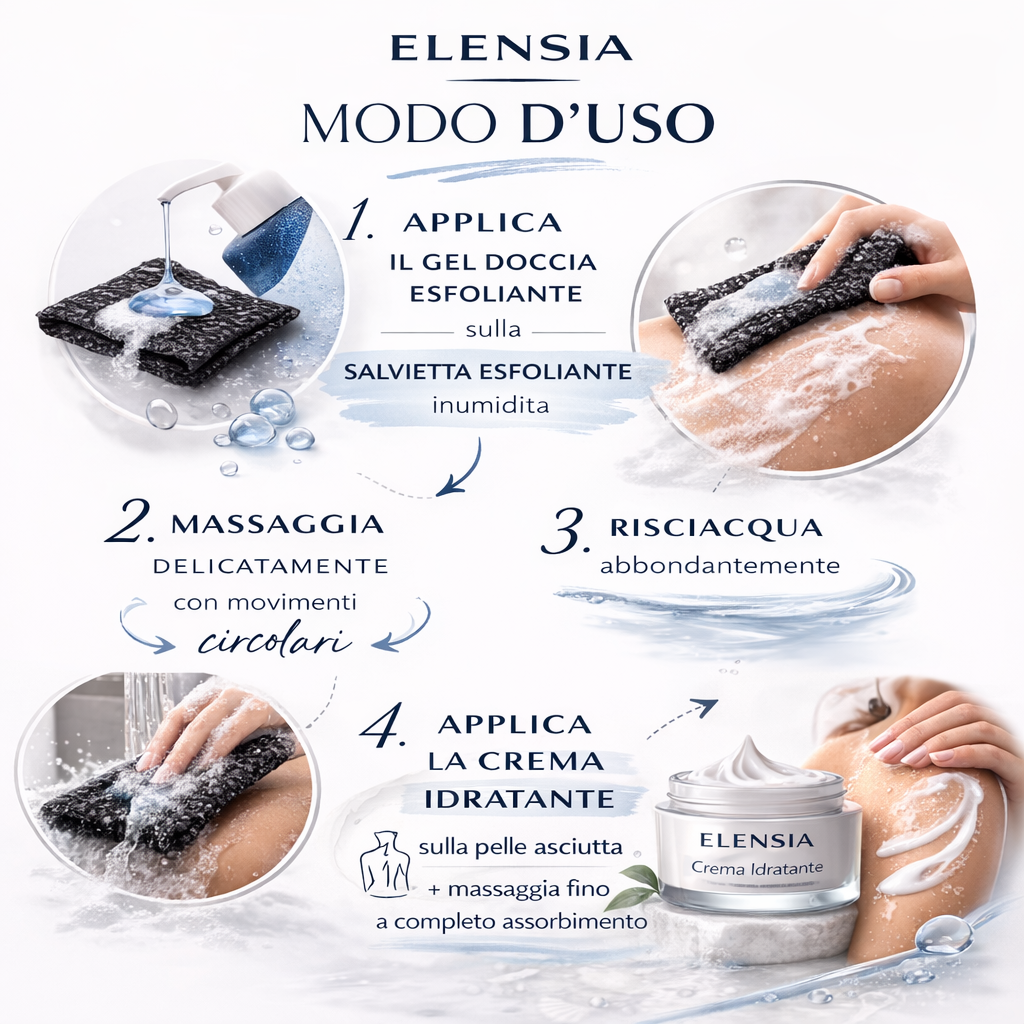 ELENSIA
MODO D'USO

1. APPLICA
IL GEL DOCCIA ESFOLIANTE
sulla
SALVIETTA ESFOLIANTE
inumidita

2. MASSAGGIA
DELICATAMENTE
con movimenti
circolari

3. RISCIACQUA
abbondantemente

4. APPLICA
LA CREMA IDRATANTE
sulla pelle asciutta
+ massaggia fino a completo assorbimento

ELENSIA
Crema Idratante